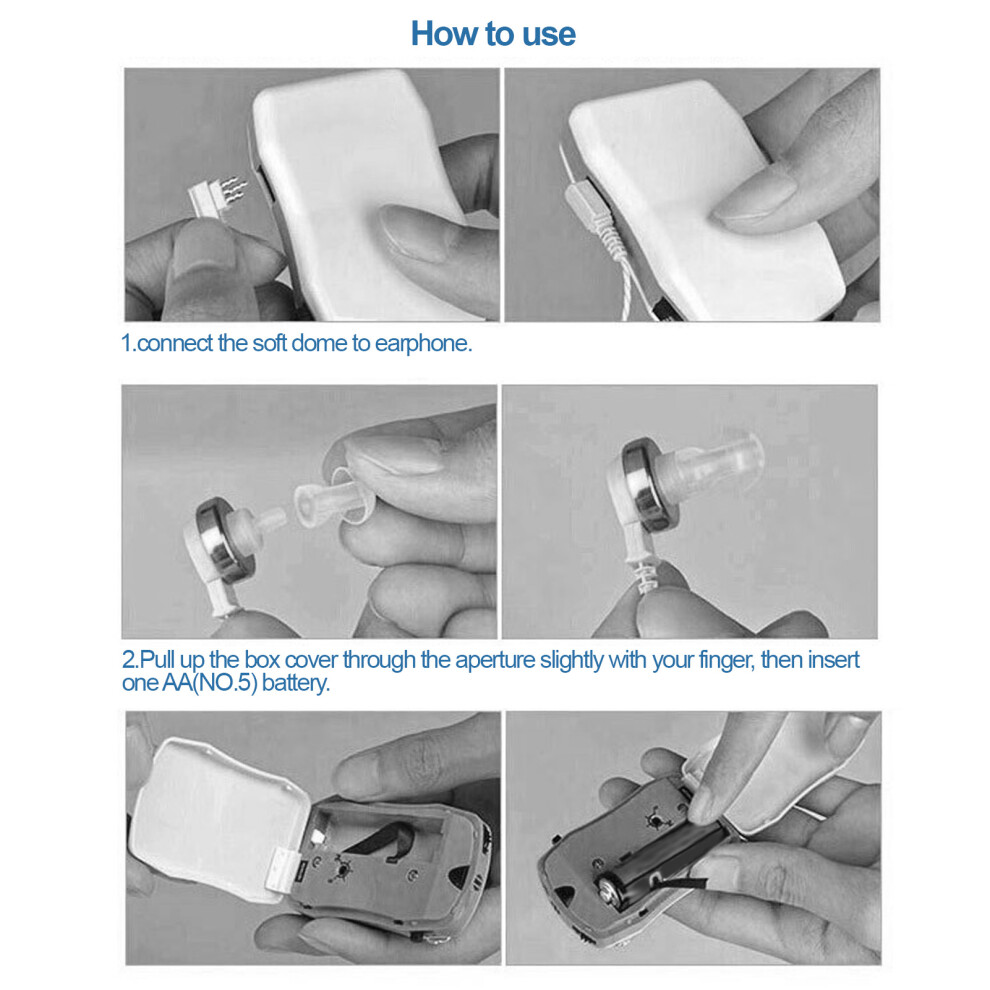 How to use

1.connect the soft dome to earphone.

2.Pull up the box cover through the aperture slightly with your finger, then insert one AA(NO.5) battery.