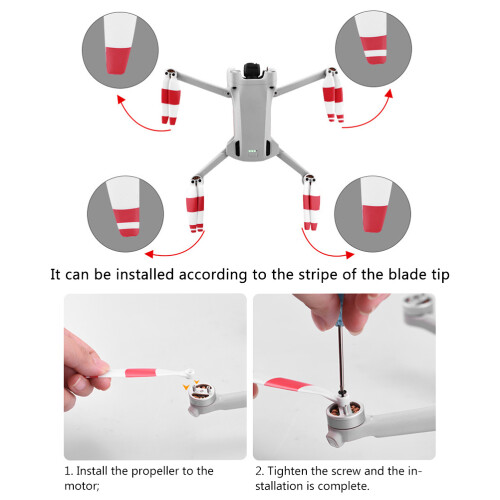 It can be installed according to the stripe of the blade tip

1. Install the propeller to the motor;

2. Tighten the screw and the installation is complete.