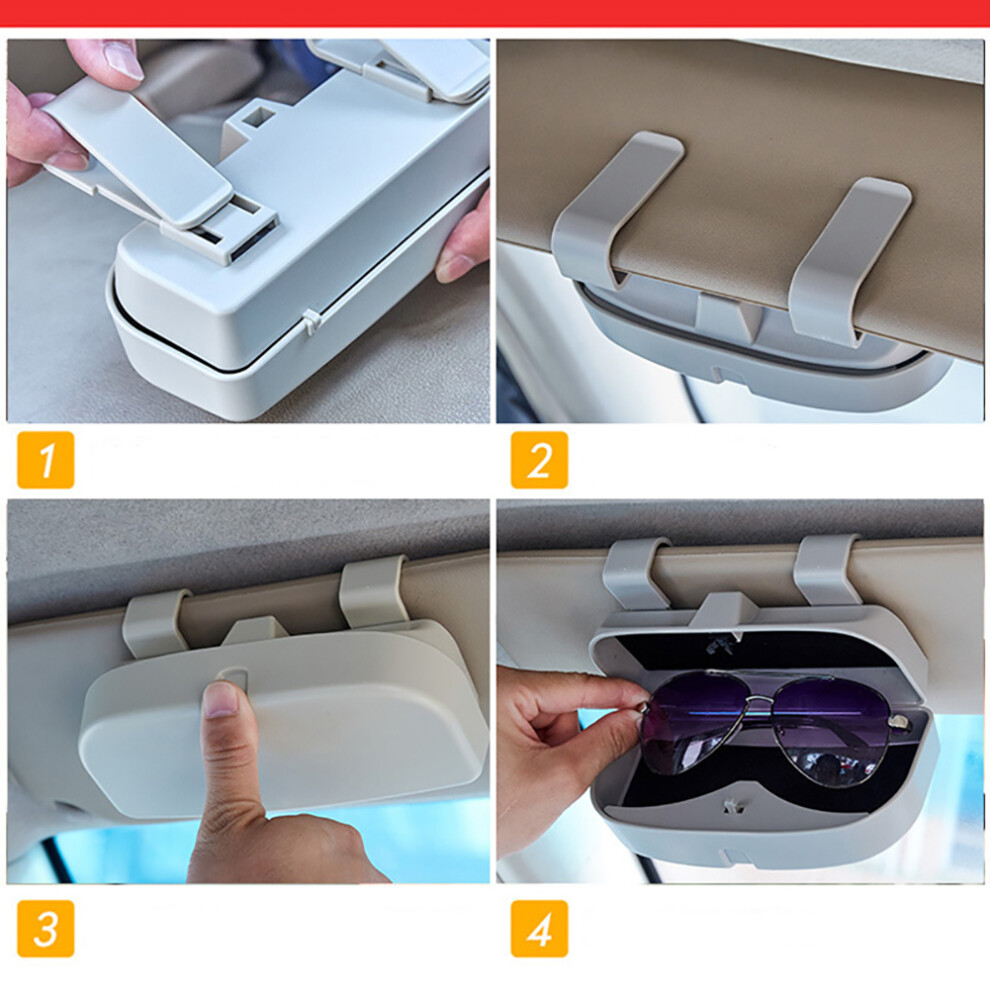 1

2

3

4