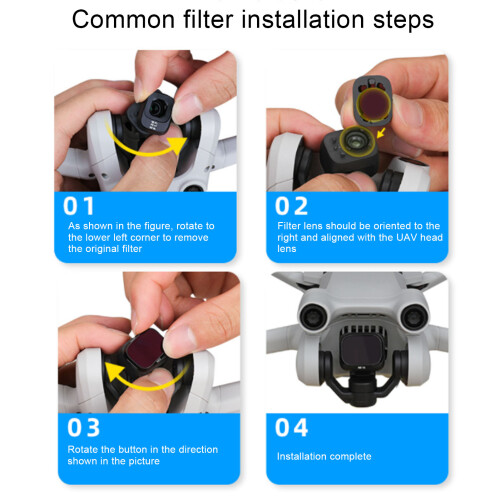 Common filter installation steps

01
As shown in the figure, rotate to the lower left corner to remove the original filter

02
Filter lens should be oriented to the right and aligned with the UAV head lens

03
Rotate the button in the direction shown in the picture

04
Installation complete