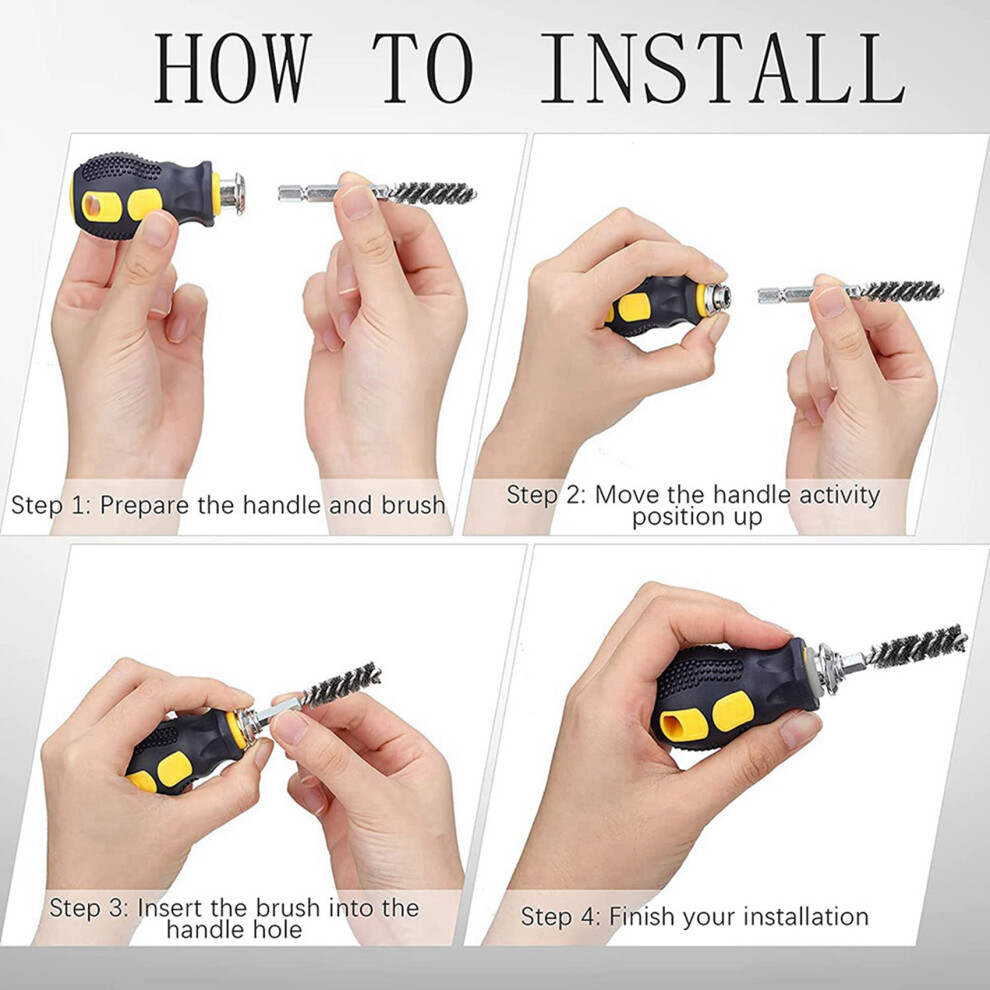 HOW TO INSTALL

Step 1: Prepare the handle and brush

Step 2: Move the handle activity position up

Step 3: Insert the brush into the handle hole

Step 4: Finish your installation