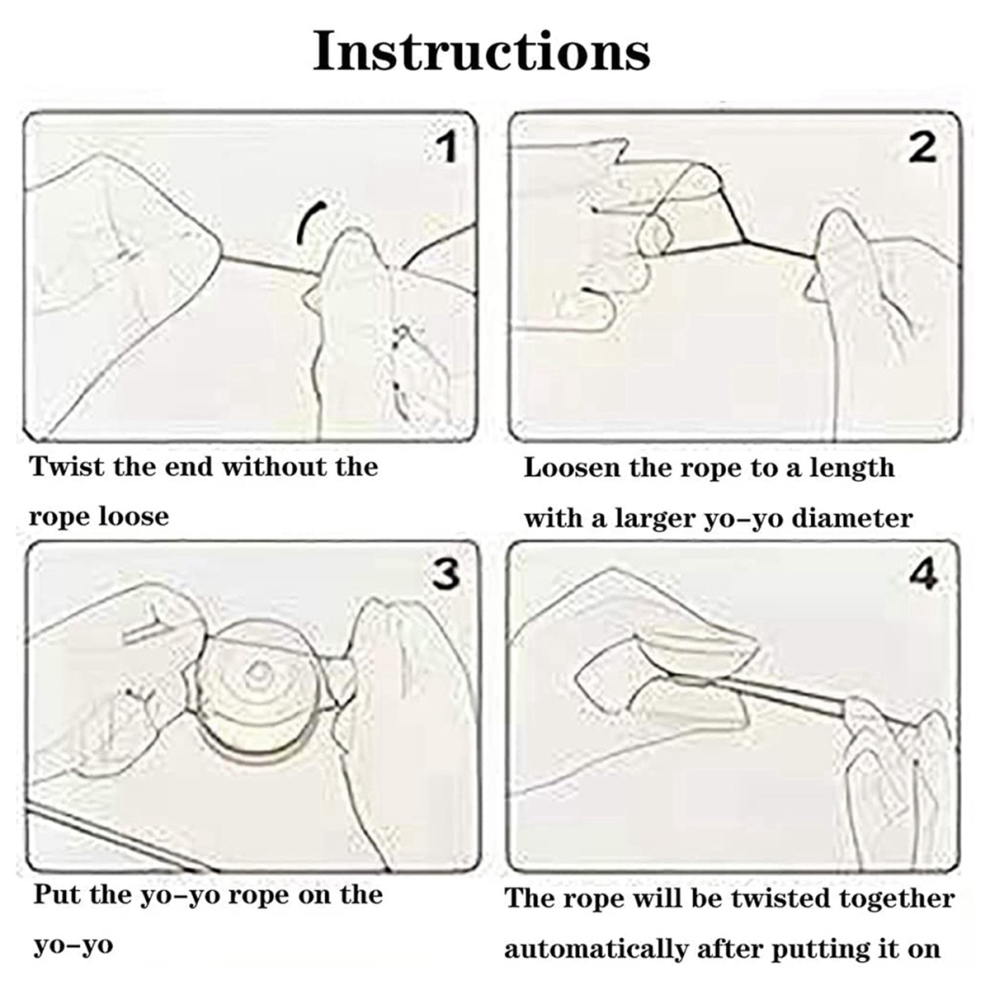 Instructions

1

Twist the end without the rope loose

2

Loosen the rope to a length with a larger yo-yo diameter

3

Put the yo-yo rope on the yo-yo

4

The rope will be twisted together automatically after putting it on