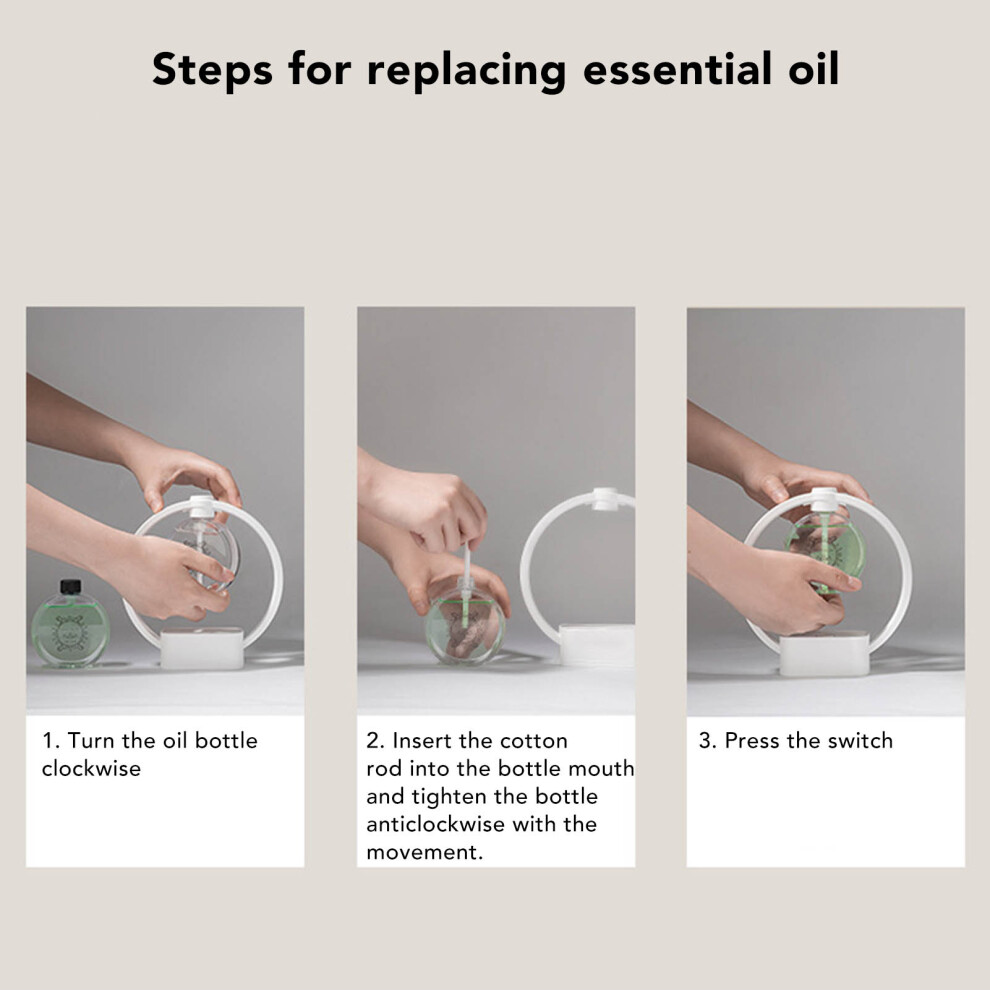 Steps for replacing essential oil

1. Turn the oil bottle clockwise

2. Insert the cotton rod into the bottle mouth and tighten the bottle anticlockwise with the movement.

3. Press the switch