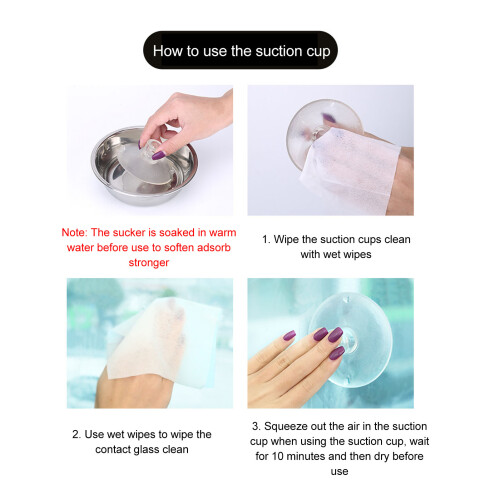 How to use the suction cup

Note: The sucker is soaked in warm water before use to soften adsorb stronger

1. Wipe the suction cups clean with wet wipes

2. Use wet wipes to wipe the contact glass clean

3. Squeeze out the air in the suction cup when using the suction cup, wait for 10 minutes and then dry before use