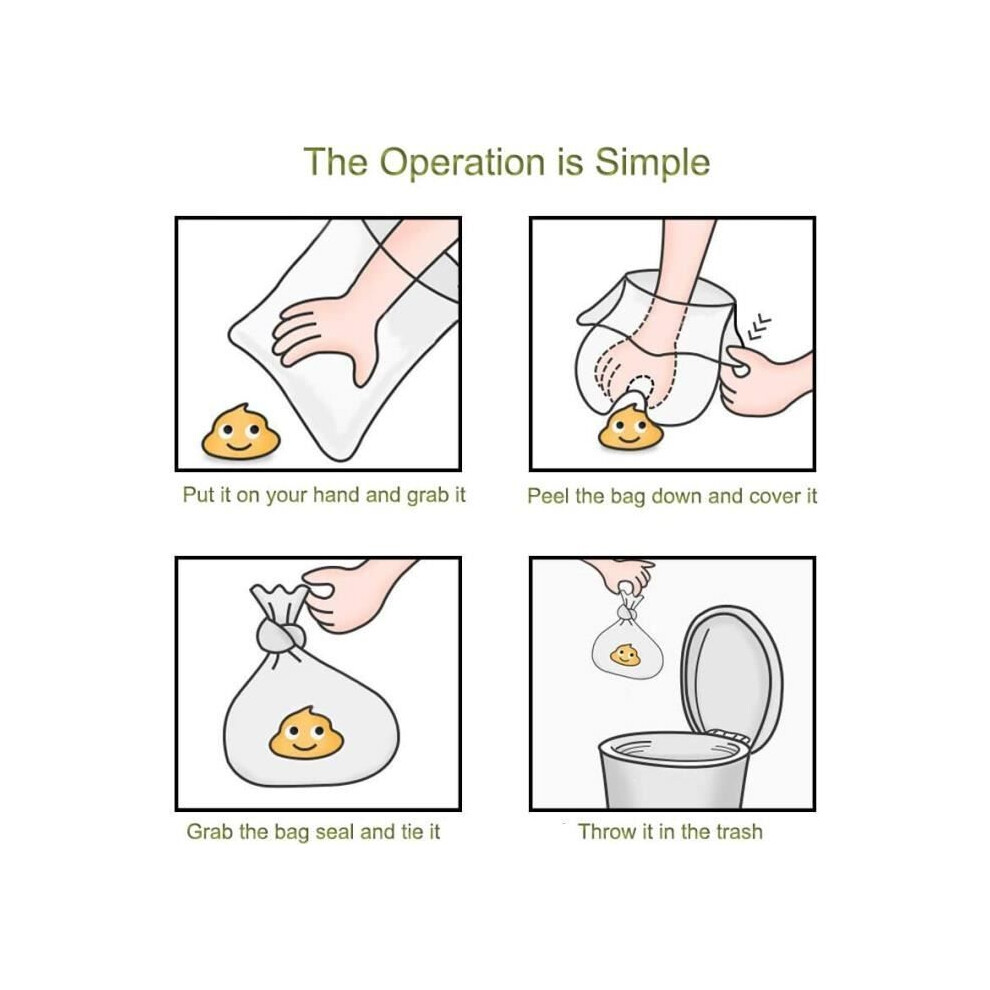 The Operation is Simple

Put it on your hand and grab it

Peel the bag down and cover it

Grab the bag seal and tie it

Throw it in the trash