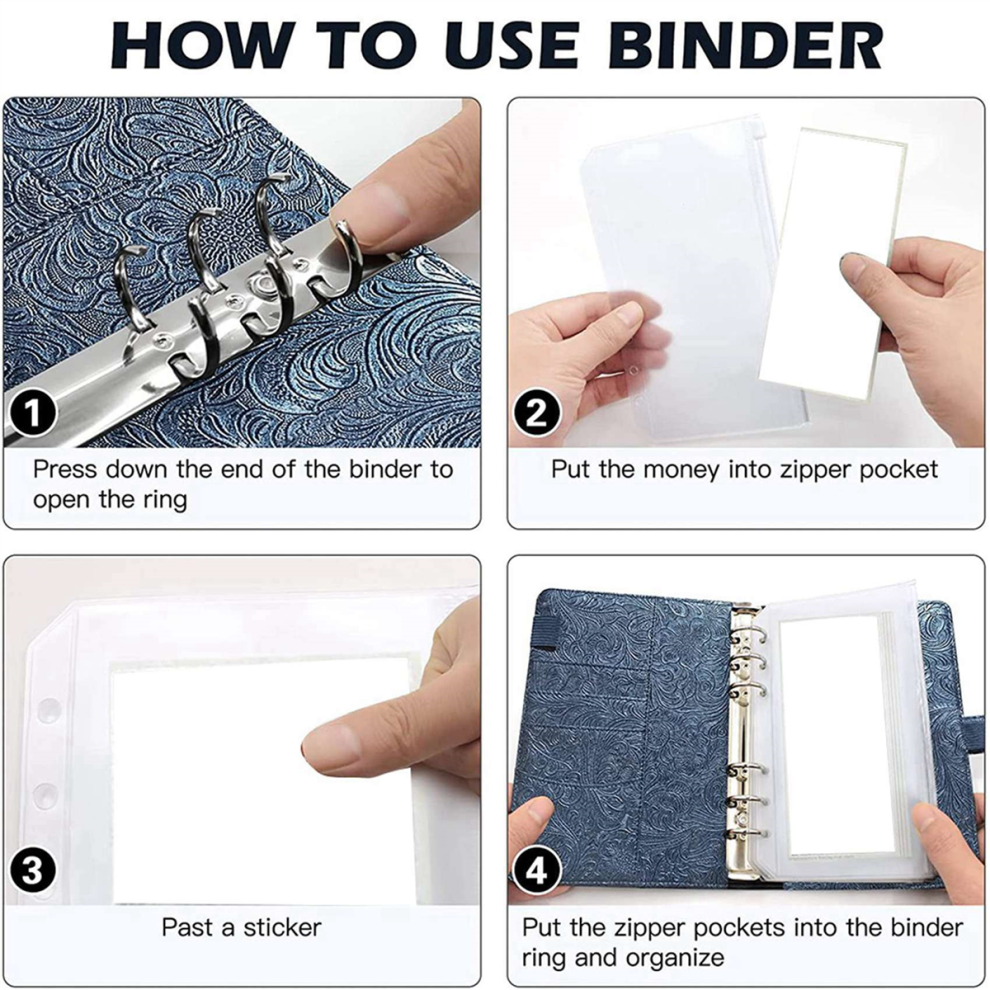 HOW TO USE BINDER

1
Press down the end of the binder to open the ring

2
Put the money into zipper pocket

3
Past a sticker

4
Put the zipper pockets into the binder ring and organize