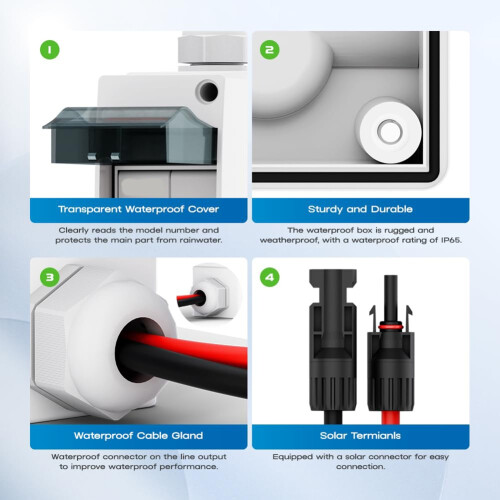 1

Transparent Waterproof Cover

Clearly reads the model number and protects the main part from rainwater.

2

Sturdy and Durable

The waterproof box is rugged and weatherproof, with a waterproof rating of IP65.

3

Waterproof Cable Gland

Waterproof connector on the line output to improve waterproof performance.

4

Solar Termianls

Equipped with a solar connector for easy connection.