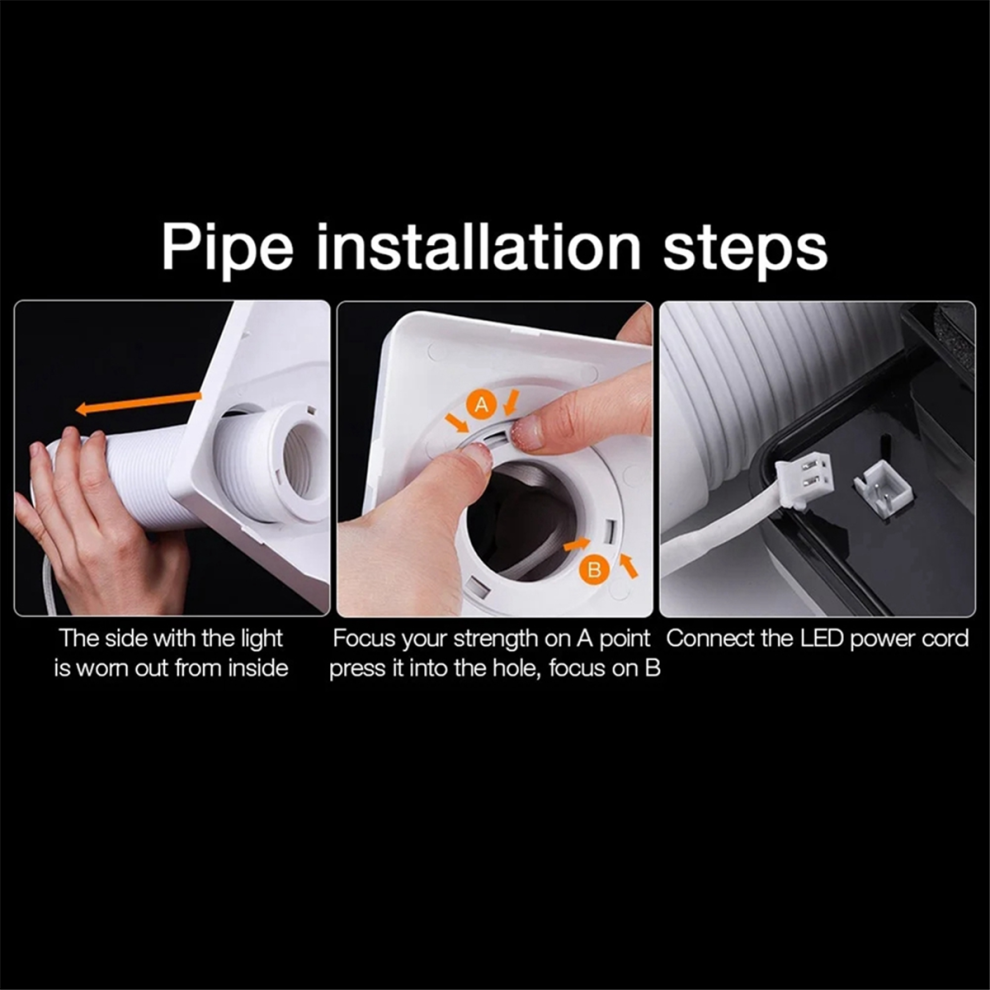 Pipe installation steps

A

B

The side with the light is worn out from inside

Focus your strength on A point press it into the hole, focus on B

Connect the LED power cord