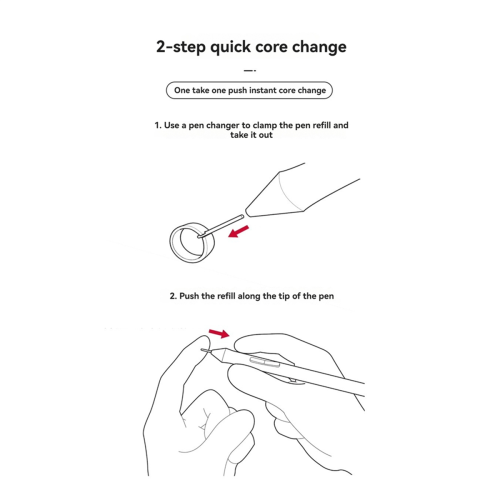 2-step quick core change

One take one push instant core change

1. Use a pen changer to clamp the pen refill and take it out

2. Push the refill along the tip of the pen