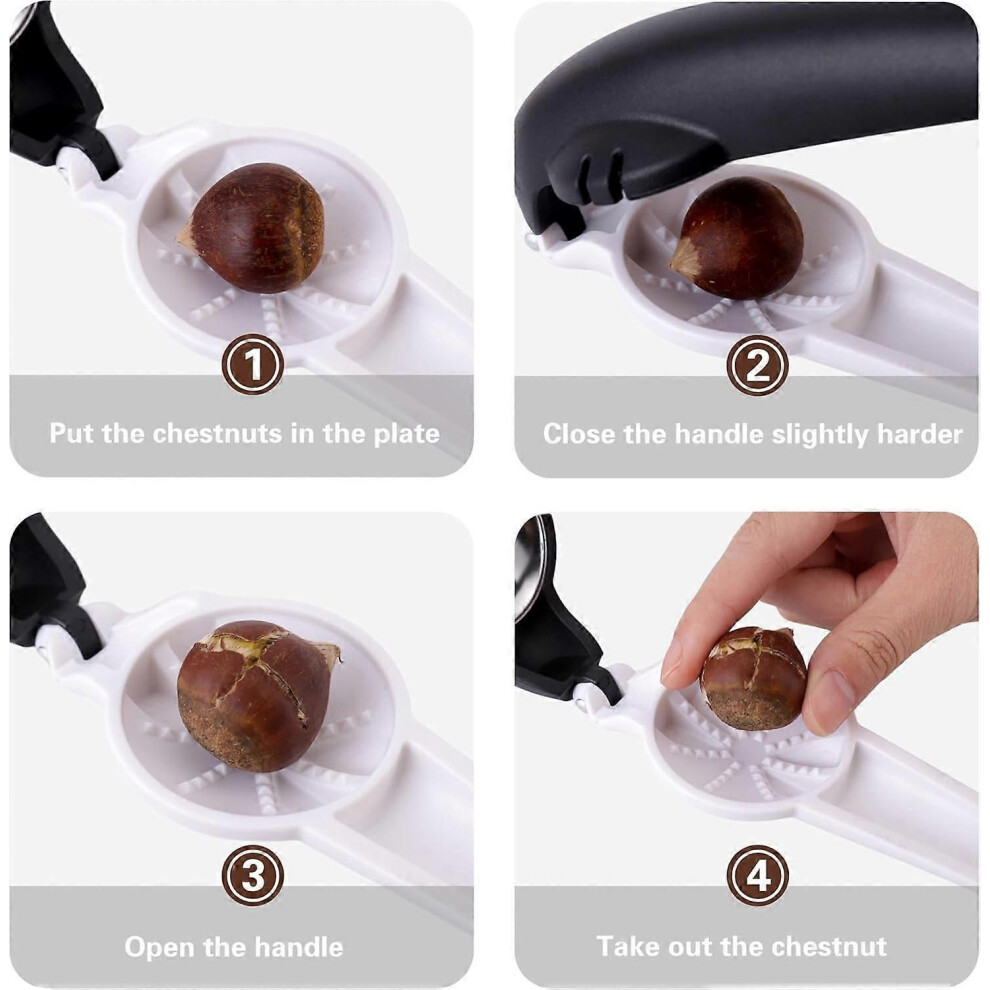 1
Put the chestnuts in the plate

2
Close the handle slightly harder

3
Open the handle

4
Take out the chestnut