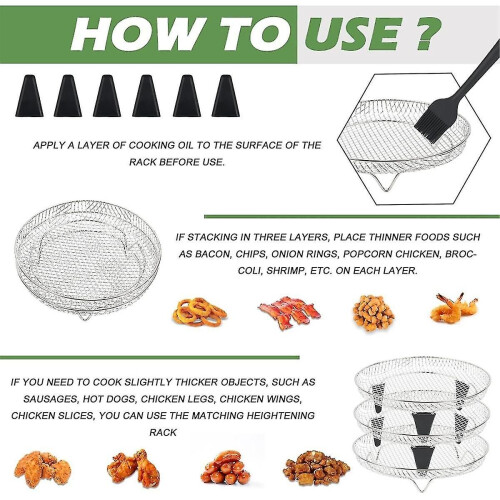 HOW TO USE ?

APPLY A LAYER OF COOKING OIL TO THE SURFACE OF THE RACK BEFORE USE.

IF STACKING IN THREE LAYERS, PLACE THINNER FOODS SUCH AS BACON, CHIPS, ONION RINGS, POPCORN CHICKEN, BROCCOLI, SHRIMP, ETC. ON EACH LAYER.

IF YOU NEED TO COOK SLIGHTLY THICKER OBJECTS, SUCH AS SAUSAGES, HOT DOGS, CHICKEN LEGS, CHICKEN WINGS, CHICKEN SLICES, YOU CAN USE THE MATCHING HEIGHTENING RACK