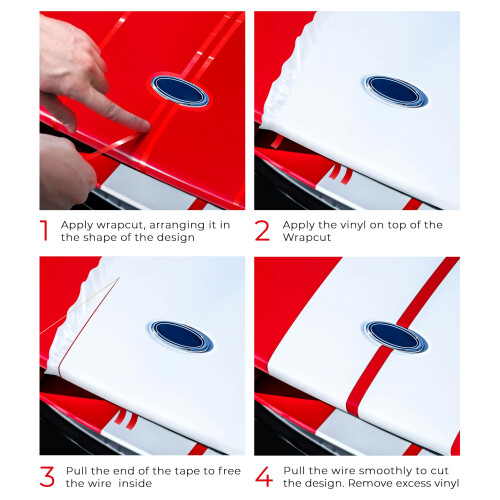 1 Apply wrapcut, arranging it in the shape of the design

2 Apply the vinyl on top of the Wrapcut

3 Pull the end of the tape to free the wire inside

4 Pull the wire smoothly to cut the design. Remove excess vinyl