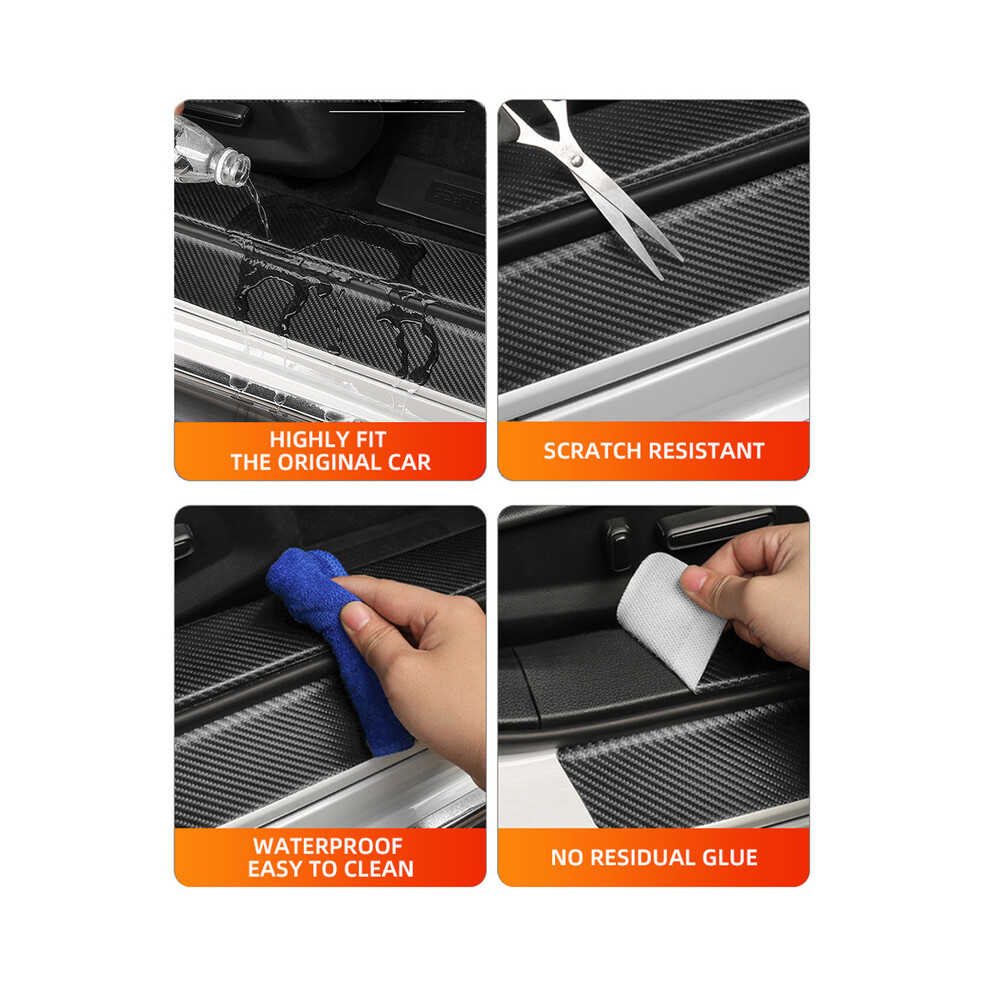 HIGHLY FIT
THE ORIGINAL CAR

SCRATCH RESISTANT

WATERPROOF
EASY TO CLEAN

NO RESIDUAL GLUE