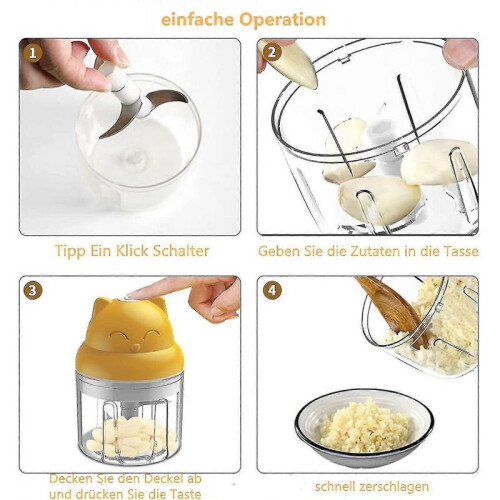 einfache Operation

1

Tipp Ein Klick Schalter

2

Geben Sie die Zutaten in die Tasse

3

Decken Sie den Deckel ab und drücken Sie die Taste

4

schnell zerschlagen