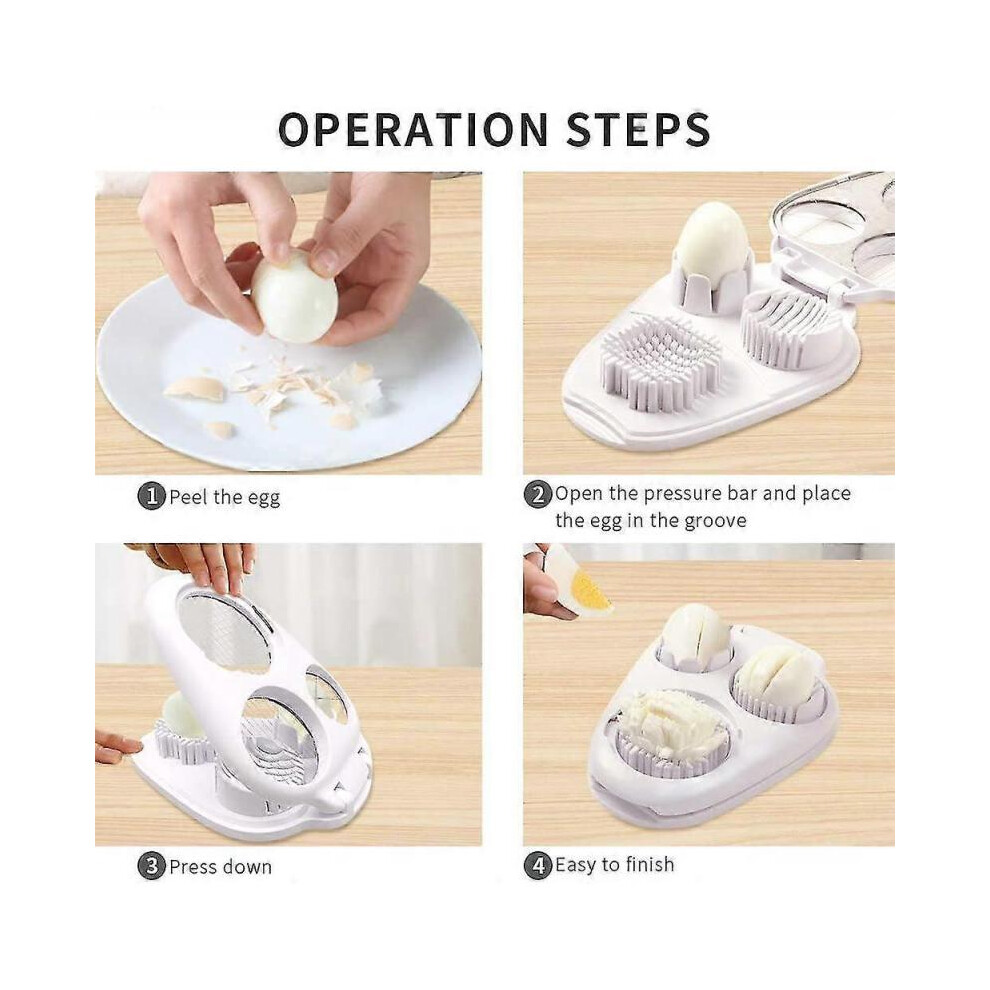 OPERATION STEPS

1 Peel the egg

2 Open the pressure bar and place the egg in the groove

3 Press down

4 Easy to finish