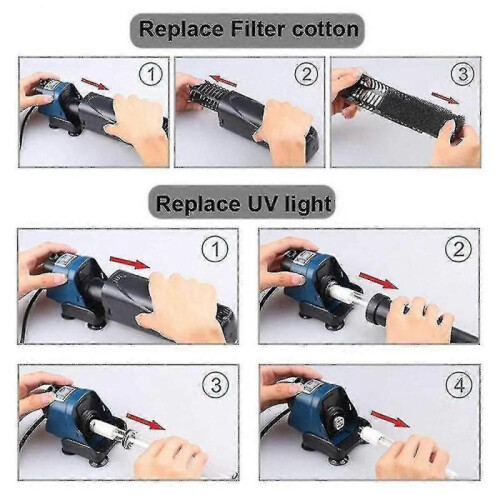 Replace Filter cotton

①

②

③

Replace UV light

①

②

③

④