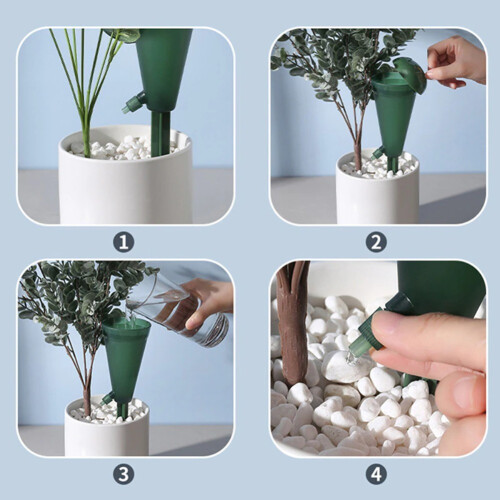 1

2

3

4