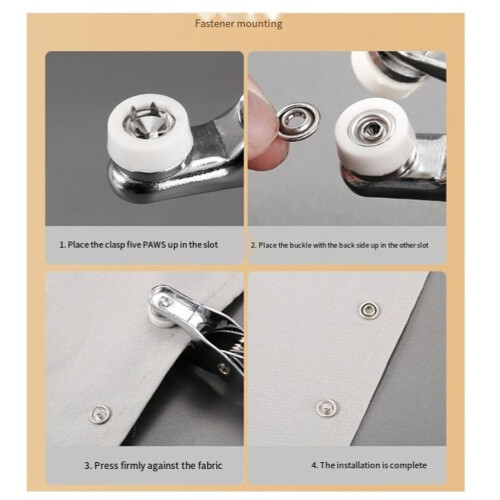 Fastener mounting

1. Place the clasp five PAWS up in the slot

2. Place the buckle with the back side up in the other slot

3. Press firmly against the fabric

4. The installation is complete