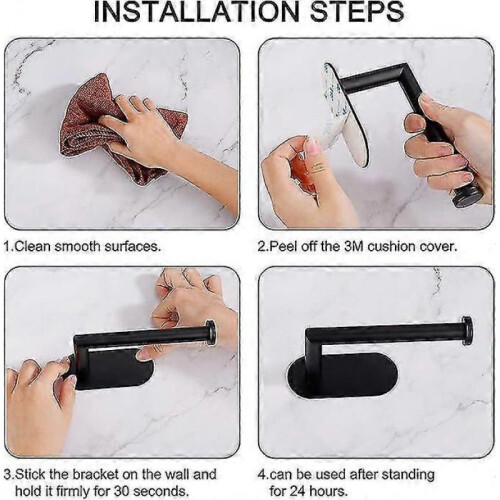 INSTALLATION STEPS

1.Clean smooth surfaces.

2.Peel off the 3M cushion cover.

3.Stick the bracket on the wall and hold it firmly for 30 seconds.

4.can be used after standing for 24 hours.