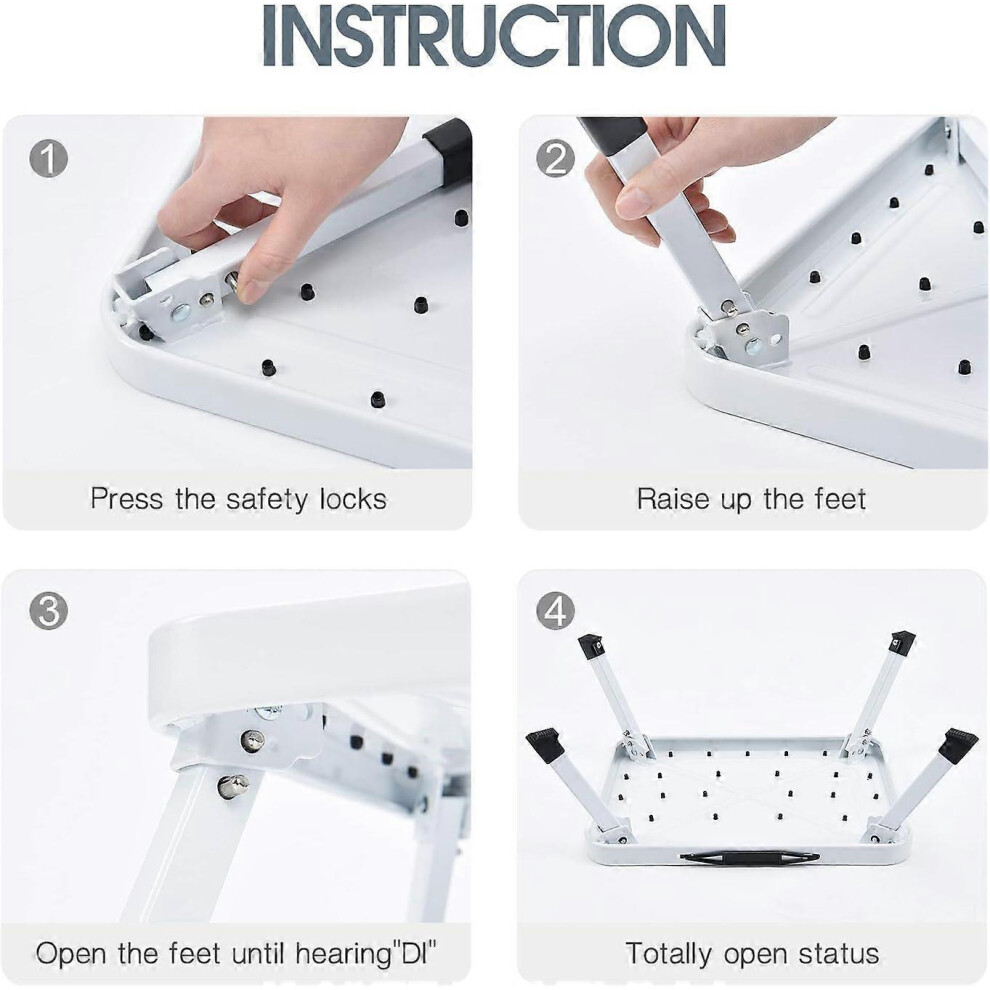 INSTRUCTION

1

Press the safety locks

2

Raise up the feet

3

Open the feet until hearing"DI"

4

Totally open status