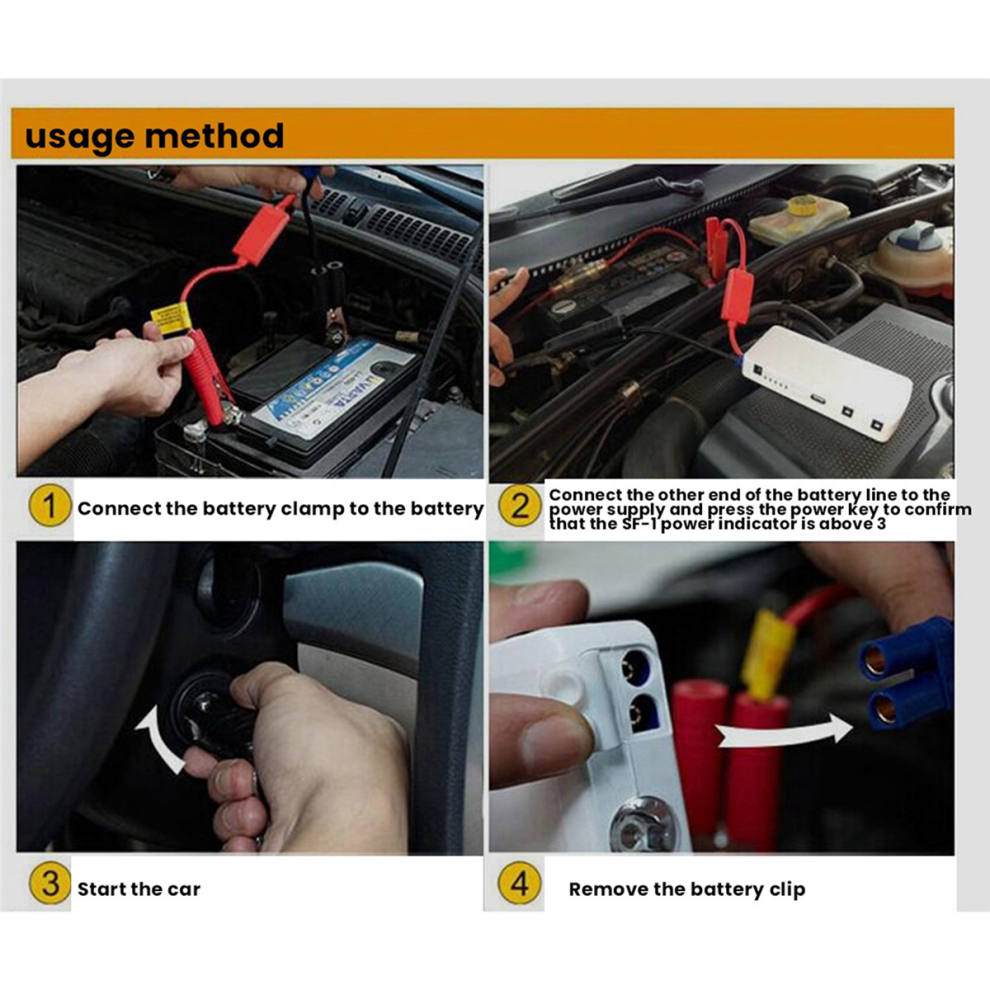 usage method

VARTA

1 Connect the battery clamp to the battery

2 Connect the other end of the battery line to the power supply and press the power key to confirm that the SF-1 power indicator is above 3

3 Start the car

4 Remove the battery clip