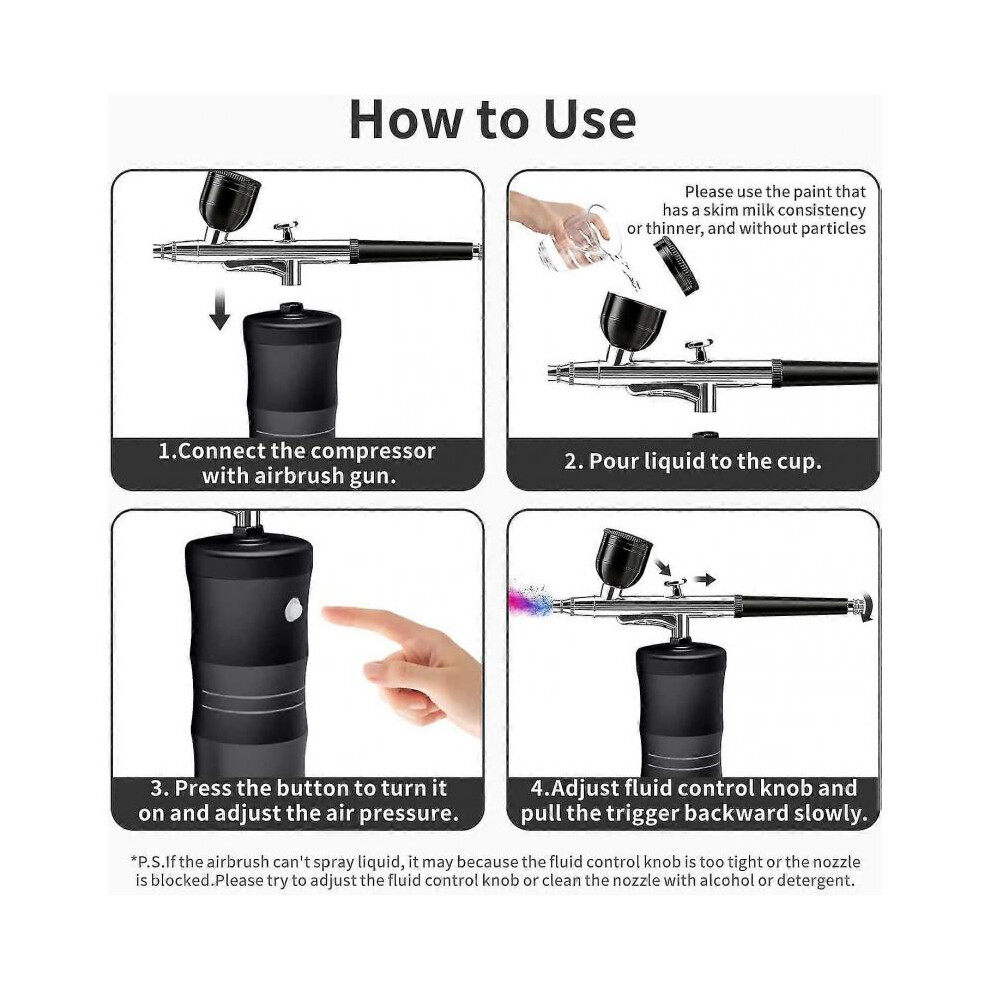 How to Use

1.Connect the compressor with airbrush gun.

Please use the paint that has a skim milk consistency or thinner, and without particles

2. Pour liquid to the cup.

3. Press the button to turn it on and adjust the air pressure.

4.Adjust fluid control knob and pull the trigger backward slowly.

*P.S.If the airbrush can't spray liquid, it may because the fluid control knob is too tight or the nozzle is blocked.Please try to adjust the fluid control knob or clean the nozzle with alcohol or detergent.