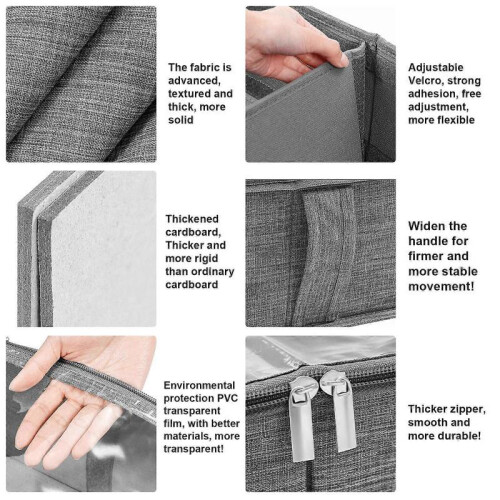 The fabric is advanced, textured and thick, more solid

Adjustable Velcro, strong adhesion, free adjustment, more flexible

Thickened cardboard, Thicker and more rigid than ordinary cardboard

Widen the handle for firmer and more stable movement!

Environmental protection PVC transparent film, with better materials, more transparent!

Thicker zipper, smooth and more durable!