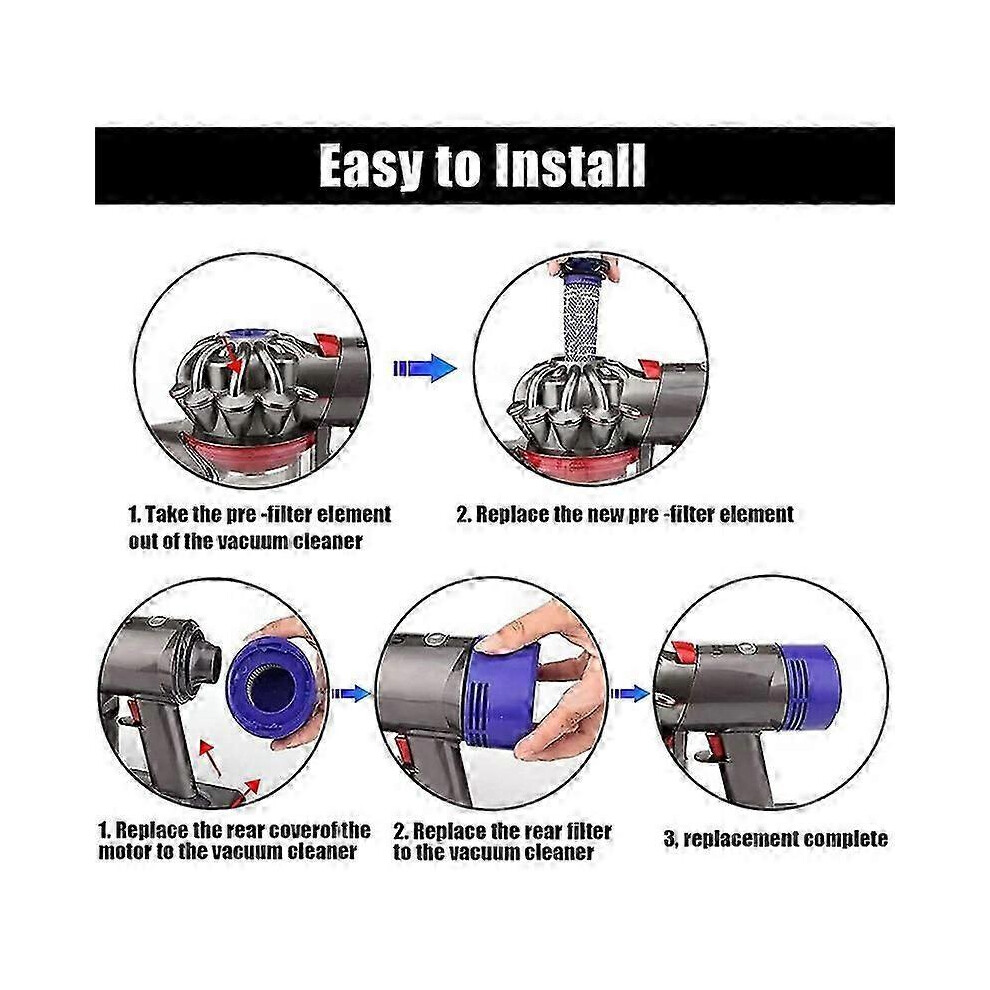 Easy to Install

1. Take the pre -filter element out of the vacuum cleaner

2. Replace the new pre -filter element

1. Replace the rear coverof the motor to the vacuum cleaner

2. Replace the rear filter to the vacuum cleaner

3, replacement complete