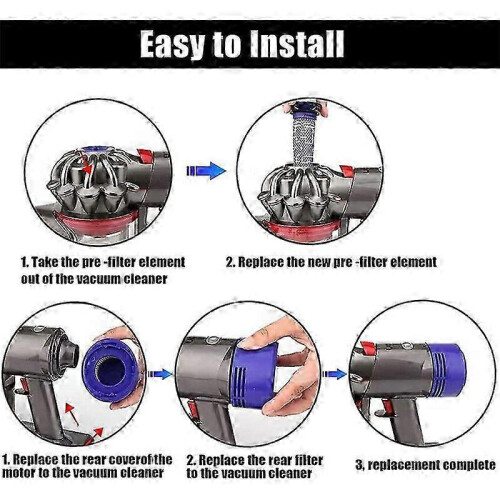 Easy to Install

1. Take the pre -filter element out of the vacuum cleaner

2. Replace the new pre -filter element

1. Replace the rear coverof the motor to the vacuum cleaner

2. Replace the rear filter to the vacuum cleaner

3, replacement complete