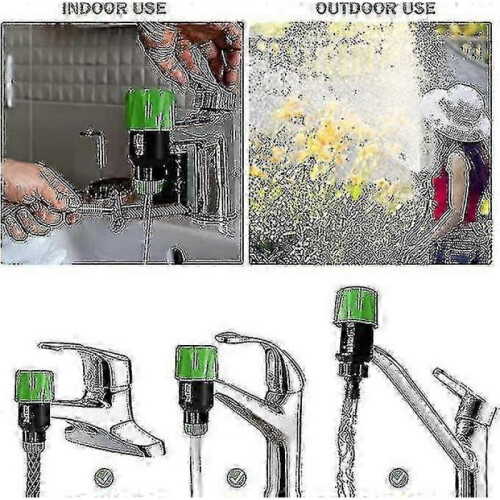 INDOOR USE
OUTDOOR USE