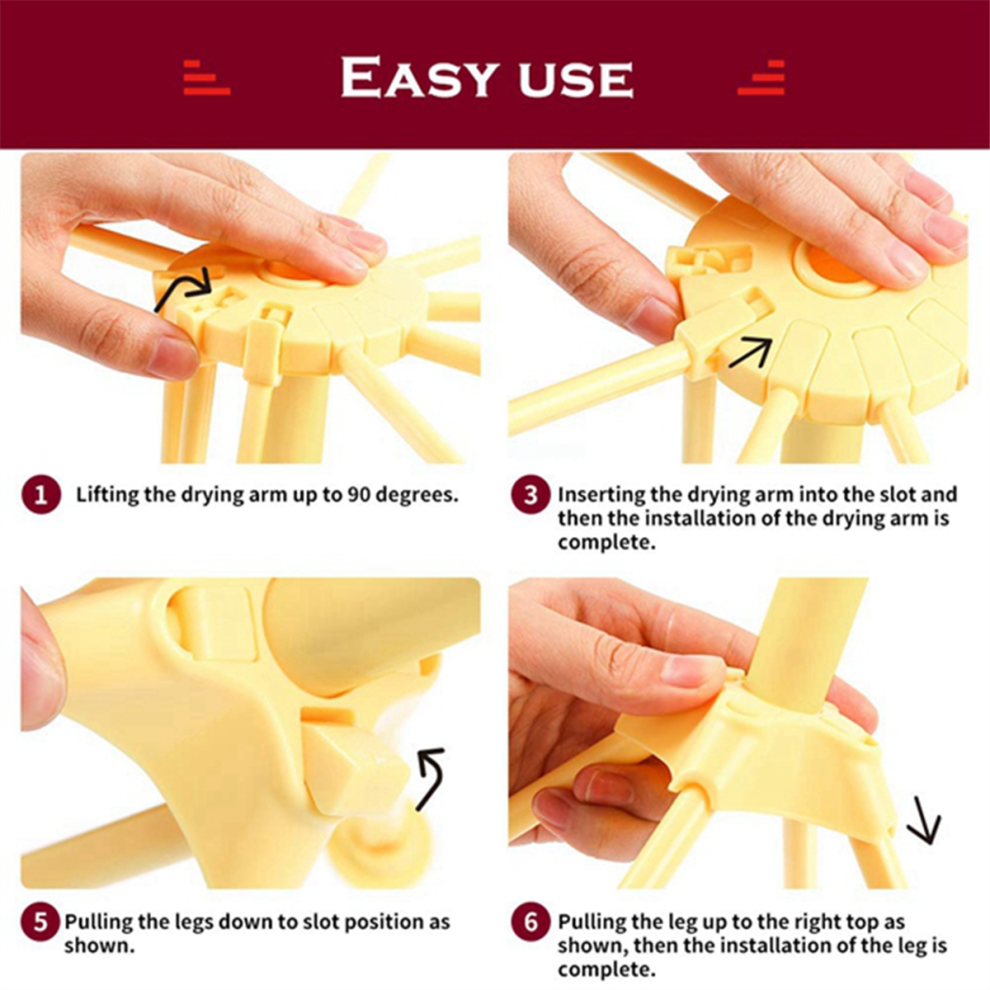 EASY USE

1 Lifting the drying arm up to 90 degrees.

3 Inserting the drying arm into the slot and then the installation of the drying arm is complete.

5 Pulling the legs down to slot position as shown.

6 Pulling the leg up to the right top as shown, then the installation of the leg is complete.