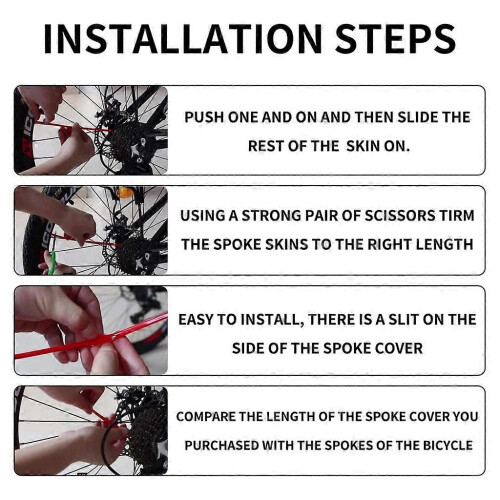 INSTALLATION STEPS

PUSH ONE AND ON AND THEN SLIDE THE REST OF THE SKIN ON.

USING A STRONG PAIR OF SCISSORS TIRM THE SPOKE SKINS TO THE RIGHT LENGTH

EASY TO INSTALL, THERE IS A SLIT ON THE SIDE OF THE SPOKE COVER

COMPARE THE LENGTH OF THE SPOKE COVER YOU PURCHASED WITH THE SPOKES OF THE BICYCLE