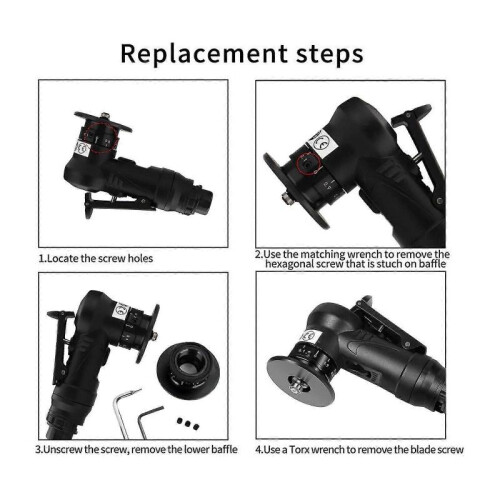 Replacement steps

1.Locate the screw holes

2.Use the matching wrench to remove the hexagonal screw that is stuch on baffle

3.Unscrew the screw, remove the lower baffle

4.Use a Torx wrench to remove the blade screw