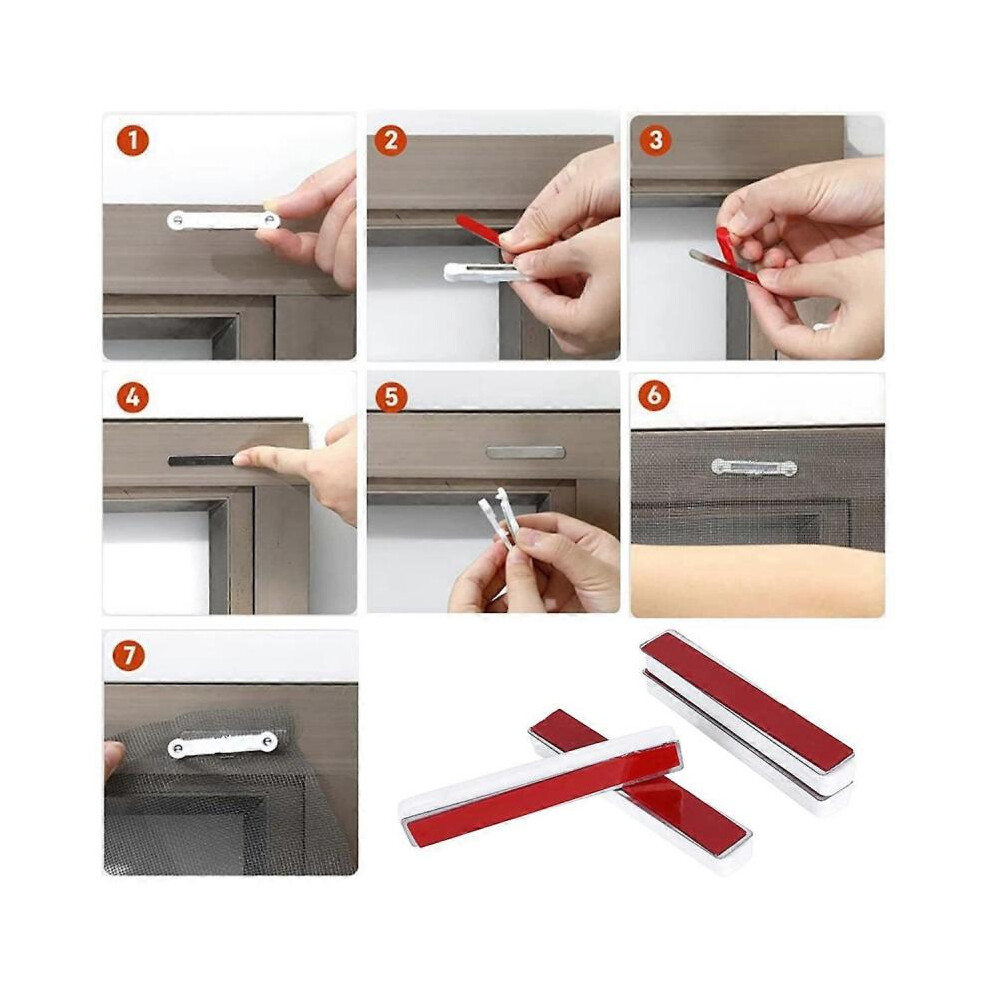 1
2
3
4
5
6
7