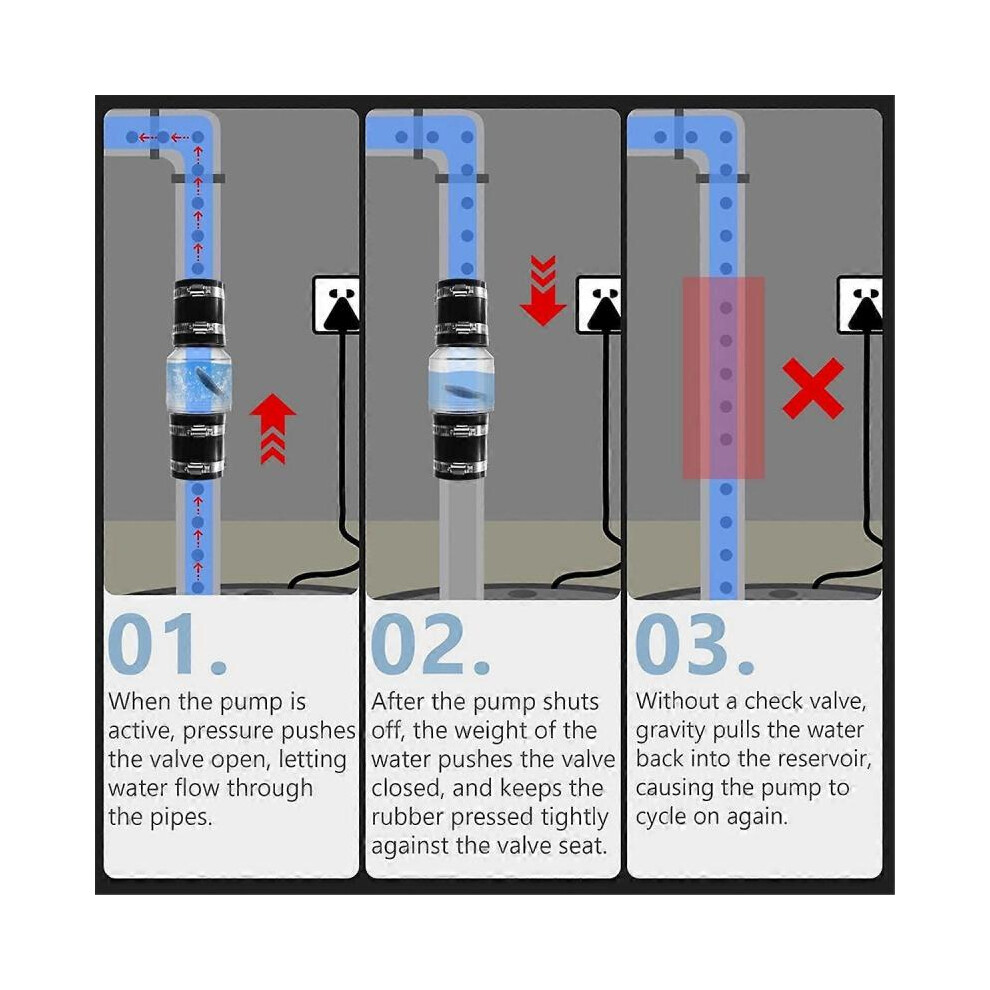 01.

When the pump is active, pressure pushes the valve open, letting water flow through the pipes.

02.

After the pump shuts off, the weight of the water pushes the valve closed, and keeps the rubber pressed tightly against the valve seat.

03.

Without a check valve, gravity pulls the water back into the reservoir, causing the pump to cycle on again.