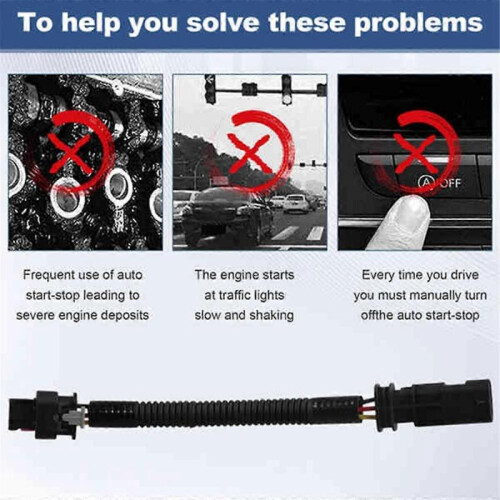 To help you solve these problems

A OFF

Frequent use of auto start-stop leading to severe engine deposits

The engine starts at traffic lights slow and shaking

Every time you drive you must manually turn offthe auto start-stop