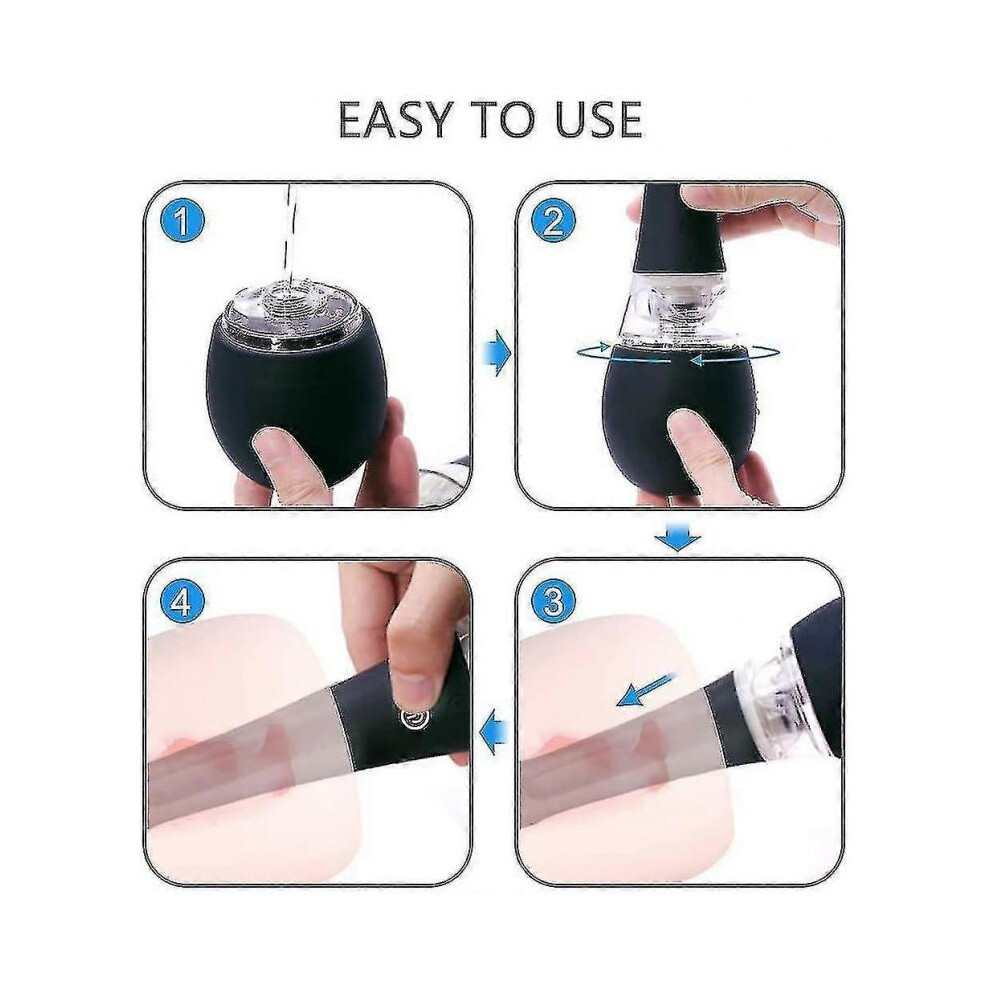 EASY TO USE

1

2

3

4