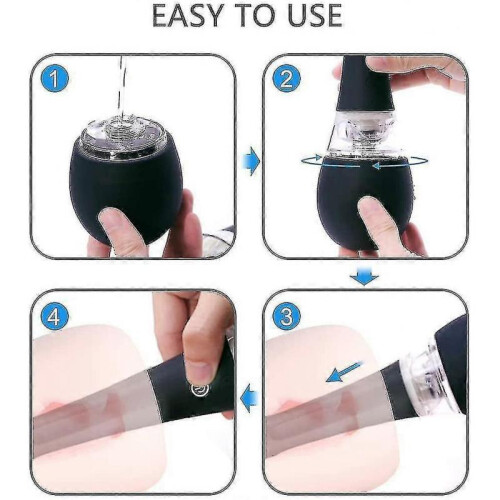 EASY TO USE

1

2

4

3