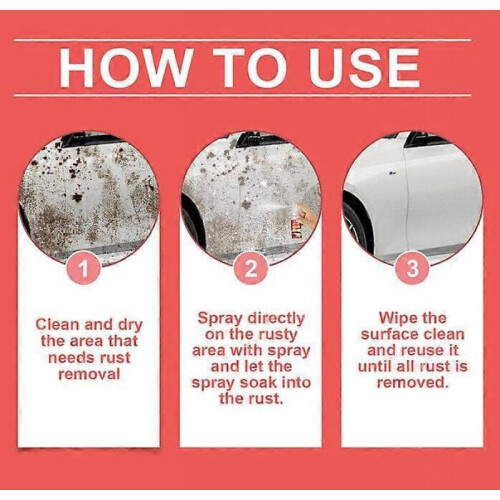 HOW TO USE

1

Clean and dry the area that needs rust removal

2

Spray directly on the rusty area with spray and let the spray soak into the rust.

3

Wipe the surface clean and reuse it until all rust is removed.