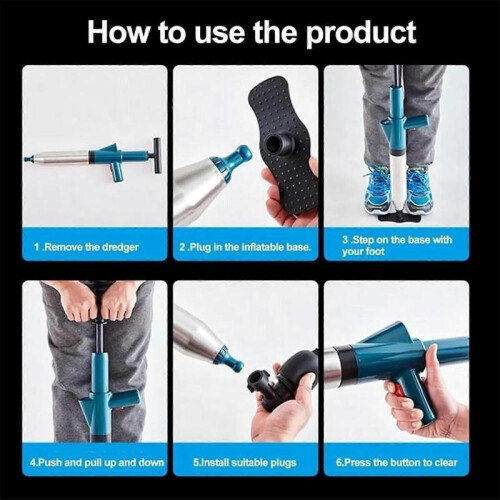 How to use the product

1 .Remove the dredger

2 .Plug in the inflatable base.

3 .Step on the base with your foot

4.Push and pull up and down

5.Install suitable plugs

6.Press the button to clear