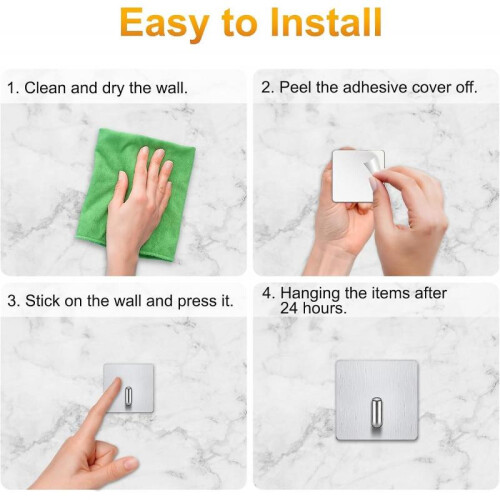 Easy to Install

1. Clean and dry the wall.

2. Peel the adhesive cover off.

3. Stick on the wall and press it.

4. Hanging the items after 24 hours.