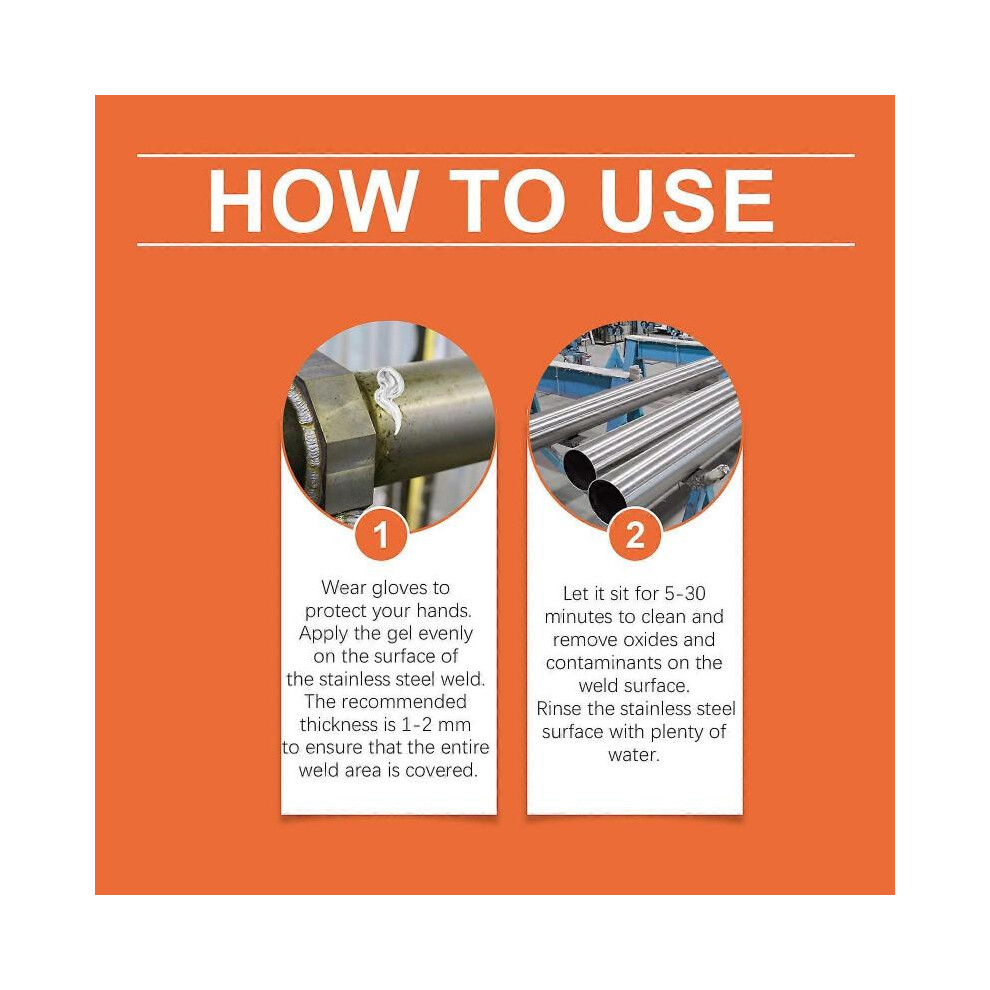 HOW TO USE

1

Wear gloves to protect your hands. Apply the gel evenly on the surface of the stainless steel weld. The recommended thickness is 1-2 mm to ensure that the entire weld area is covered.

2

Let it sit for 5-30 minutes to clean and remove oxides and contaminants on the weld surface. Rinse the stainless steel surface with plenty of water.