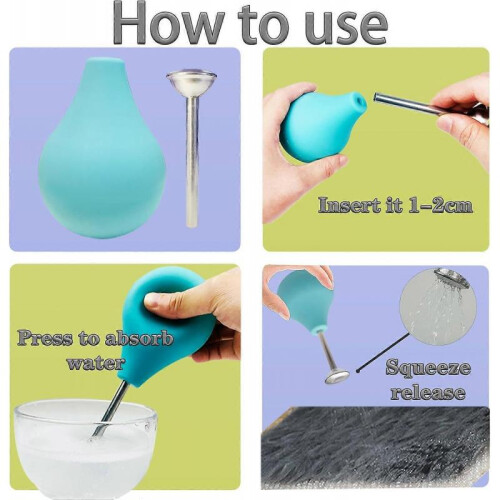 How to use

Insert it 1-2cm

Press to absorb water

Squeeze release