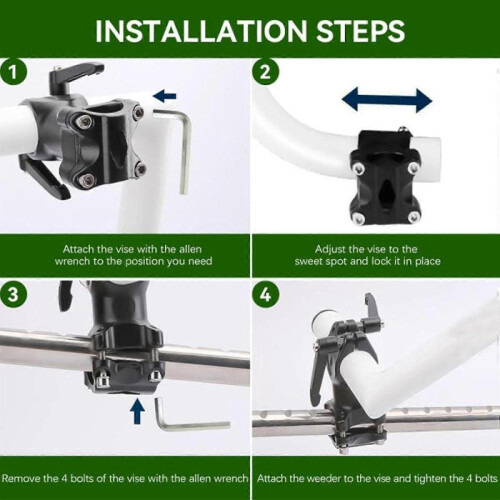 INSTALLATION STEPS

1

Attach the vise with the allen wrench to the position you need

2

Adjust the vise to the sweet spot and lock it in place

3

Remove the 4 bolts of the vise with the allen wrench

4

Attach the weeder to the vise and tighten the 4 bolts