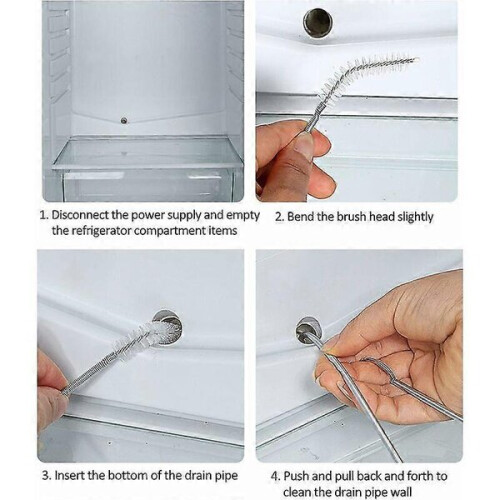 1. Disconnect the power supply and empty the refrigerator compartment items

2. Bend the brush head slightly

3. Insert the bottom of the drain pipe

4. Push and pull back and forth to clean the drain pipe wall