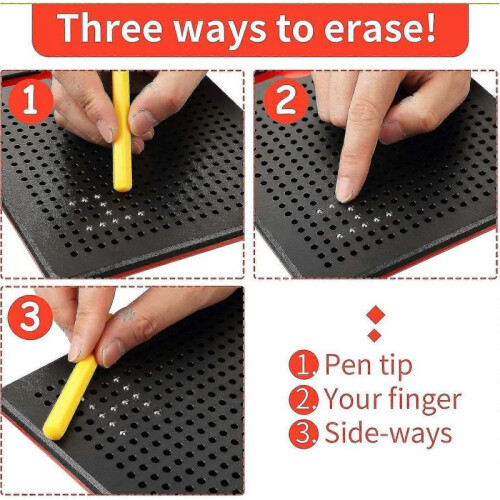 Three ways to erase!

1

2

3

1. Pen tip
2. Your finger
3. Side-ways