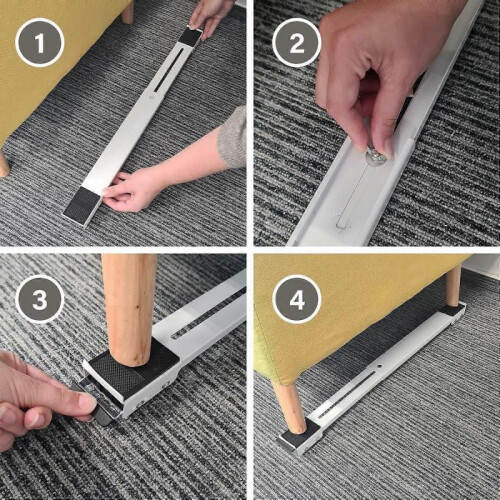 1

2

3

4