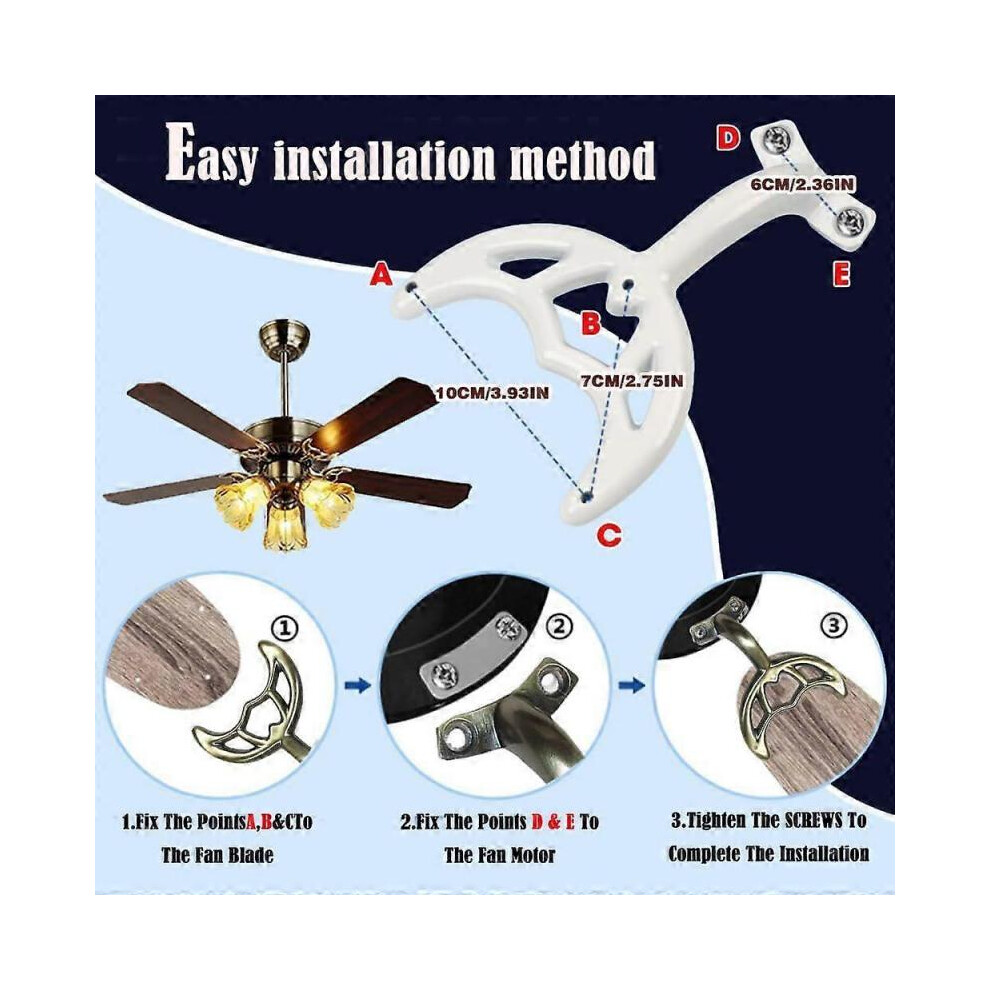 Easy installation method

D

6CM/2.36IN

E

A

B

10CM/3.93IN

7CM/2.75IN

C

①

②

③

1.Fix The PointsA,B&CTo The Fan Blade

2.Fix The Points D & E To The Fan Motor

3.Tighten The SCREWS To Complete The Installation