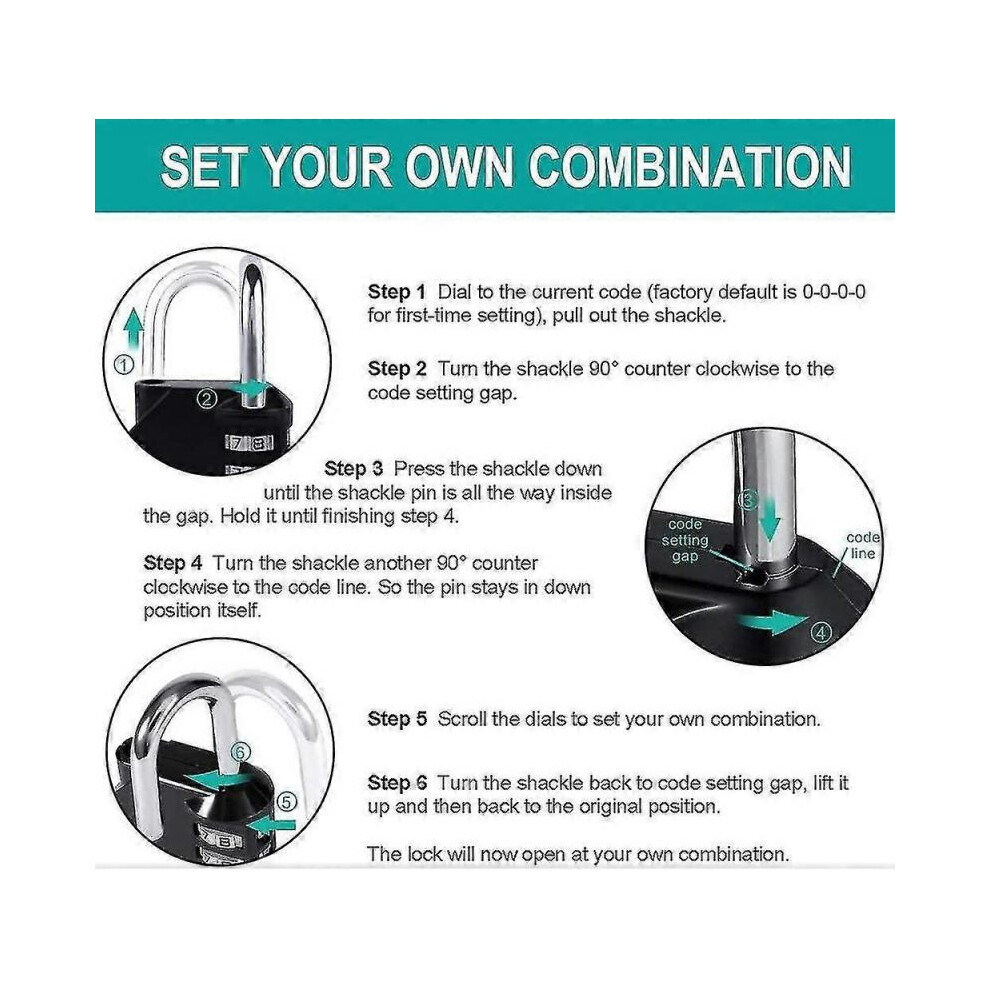 SET YOUR OWN COMBINATION

①

②

7 8

Step 1 Dial to the current code (factory default is 0-0-0-0 for first-time setting), pull out the shackle.

Step 2 Turn the shackle 90° counter clockwise to the code setting gap.

Step 3 Press the shackle down until the shackle pin is all the way inside the gap. Hold it until finishing step 4.

Step 4 Turn the shackle another 90° counter clockwise to the code line. So the pin stays in down position itself.

③

code setting gap

code line

④

⑥

⑤

7 8

Step 5 Scroll the dials to set your own combination.

Step 6 Turn the shackle back to code setting gap, lift it up and then back to the original position.

The lock will now open at your own combination.