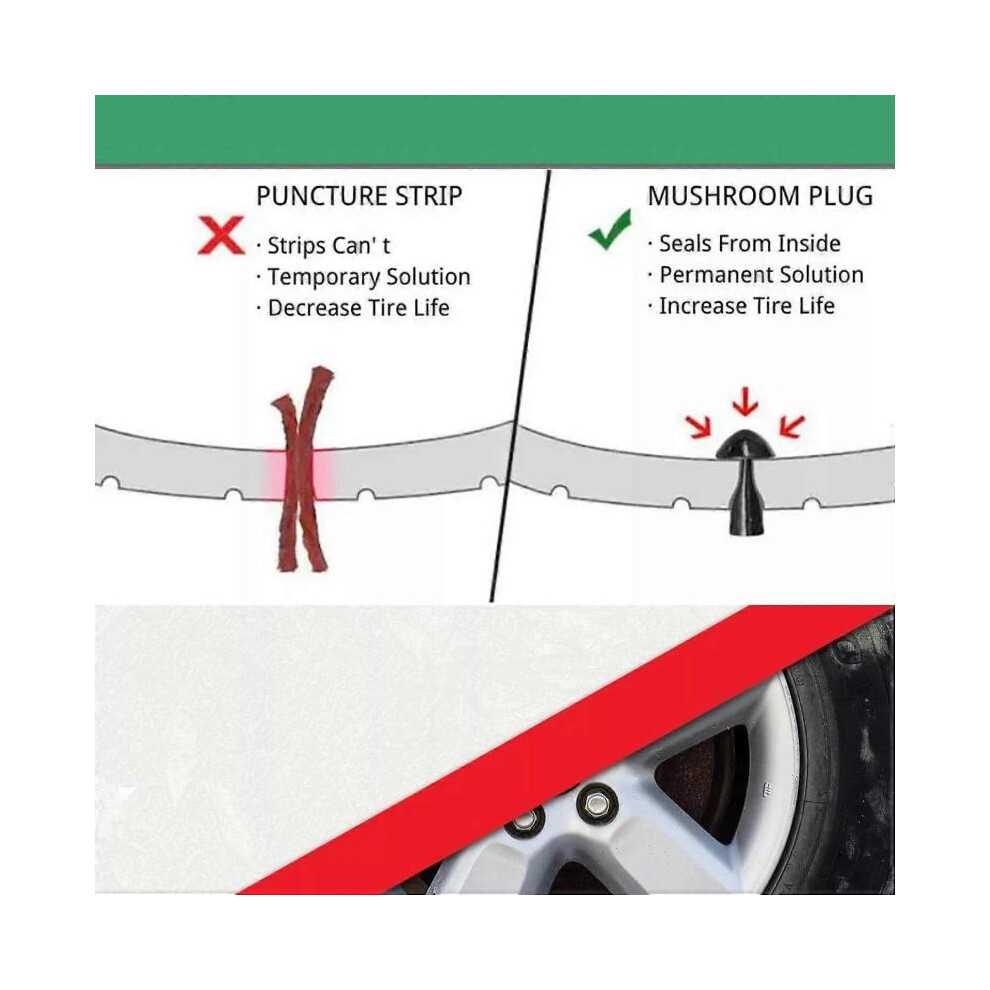 PUNCTURE STRIP

· Strips Can' t
· Temporary Solution
· Decrease Tire Life

MUSHROOM PLUG

· Seals From Inside
· Permanent Solution
· Increase Tire Life